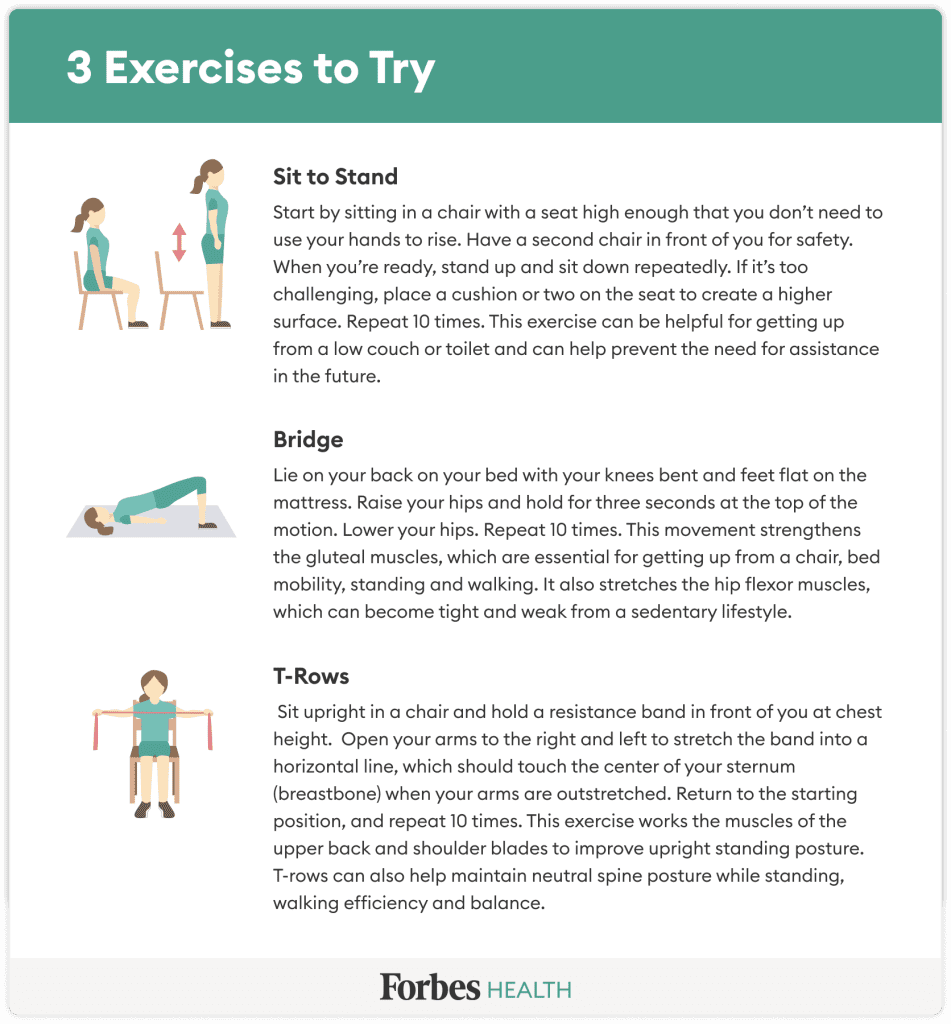 3 Exercises to Try

Sit to Stand

Start by sitting in a chair with a seat high enough that you don't need to use your hands to rise. Have a second chair in front of you for safety. When you're ready, stand up and sit down repeatedly. If it's too challenging, place a cushion or two on the seat to create a higher surface. Repeat 10 times. This exercise can be helpful for getting up from a low couch or toilet and can help prevent the need for assistance in the future.

Bridge

Lie on your back on your bed with your knees bent and feet flat on the mattress. Raise your hips and hold for three seconds at the top of the motion. Lower your hips. Repeat 10 times. This movement strengthens the gluteal muscles, which are essential for getting up from a chair, bed mobility, standing and walking. It also stretches the hip flexor muscles, which can become tight and weak from a sedentary lifestyle.

T-Rows

Sit upright in a chair and hold a resistance band in front of you at chest height. Open your arms to the right and left to stretch the band into a horizontal line, which should touch the center of your sternum (breastbone) when your arms are outstretched. Return to the starting position, and repeat 10 times. This exercise works the muscles of the upper back and shoulder blades to improve upright standing posture. T-rows can also help maintain neutral spine posture while standing, walking efficiency and balance.

Forbes HEALTH