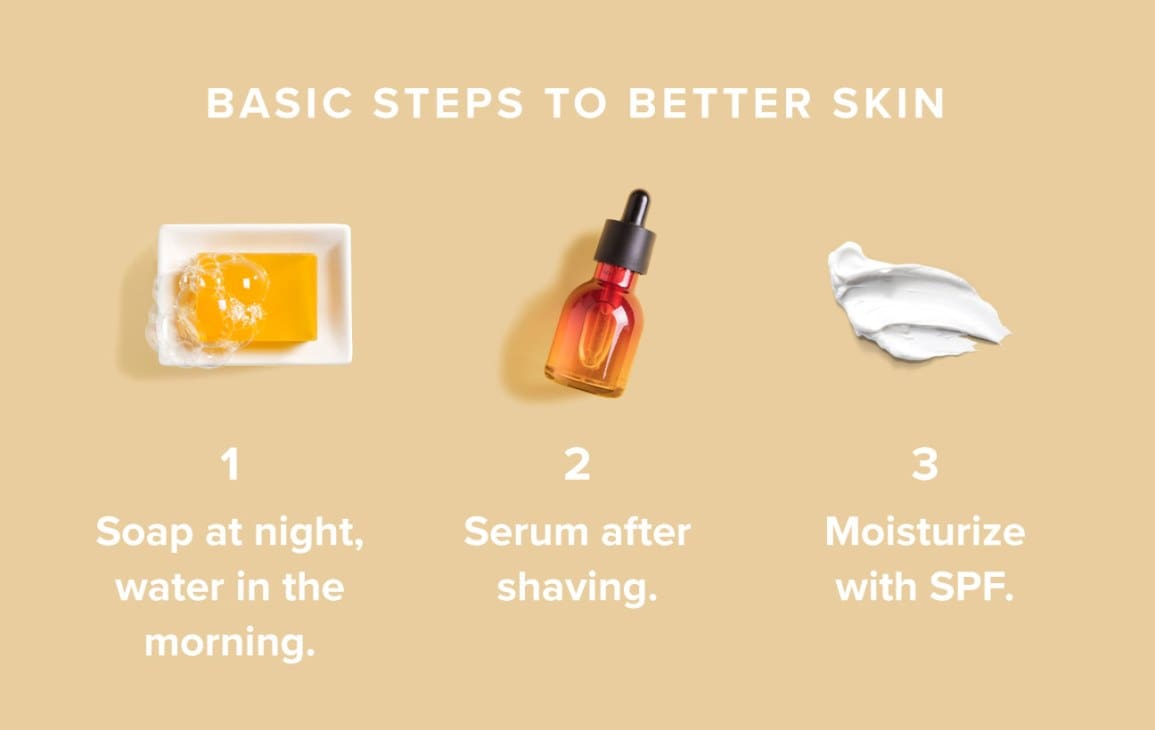 BASIC STEPS TO BETTER SKIN

1
Soap at night, water in the morning.

2
Serum after shaving.

3
Moisturize with SPF.