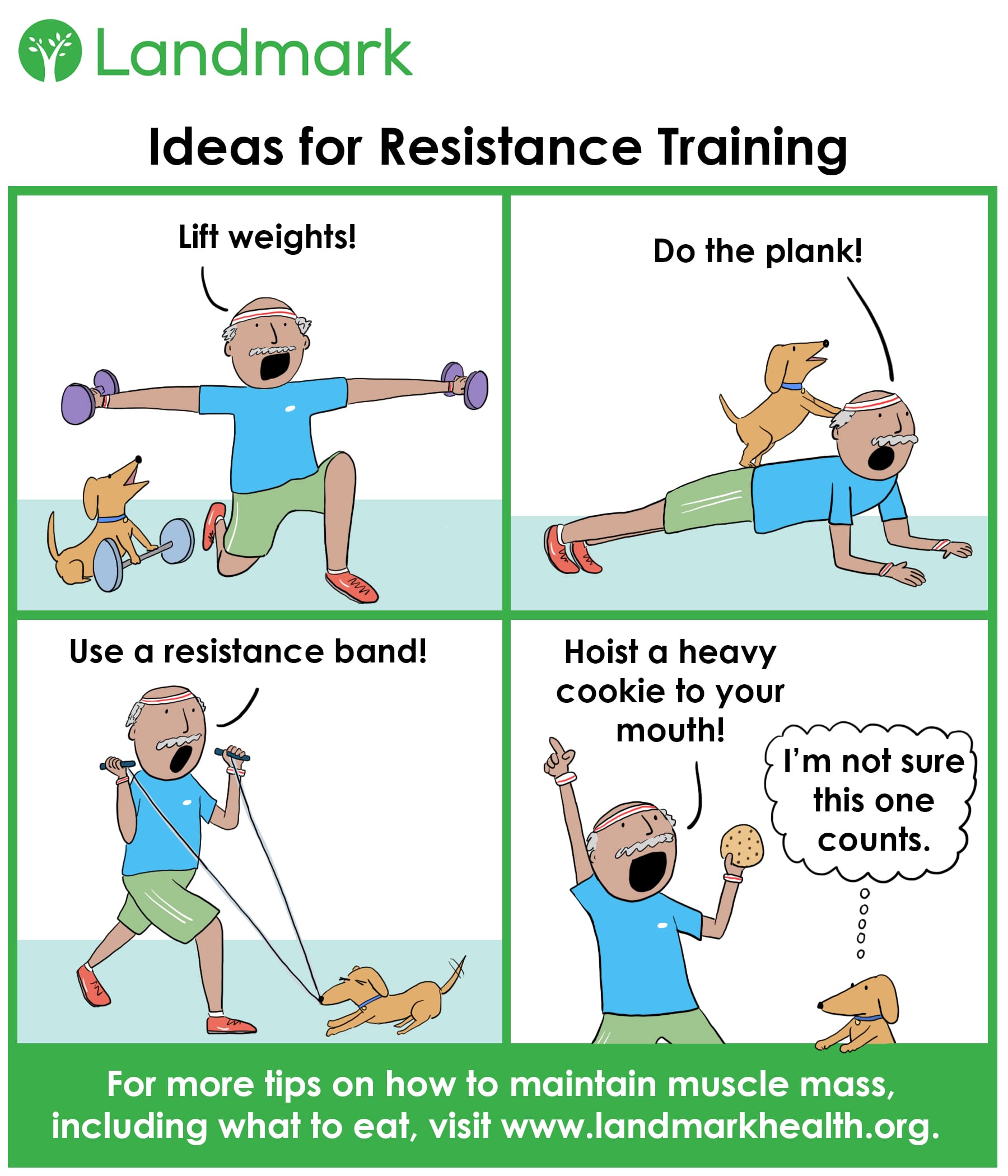 Landmark

Ideas for Resistance Training

Lift weights!

Do the plank!

Use a resistance band!

Hoist a heavy cookie to your mouth!

I'm not sure this one counts.

For more tips on how to maintain muscle mass, including what to eat, visit www.landmarkhealth.org.