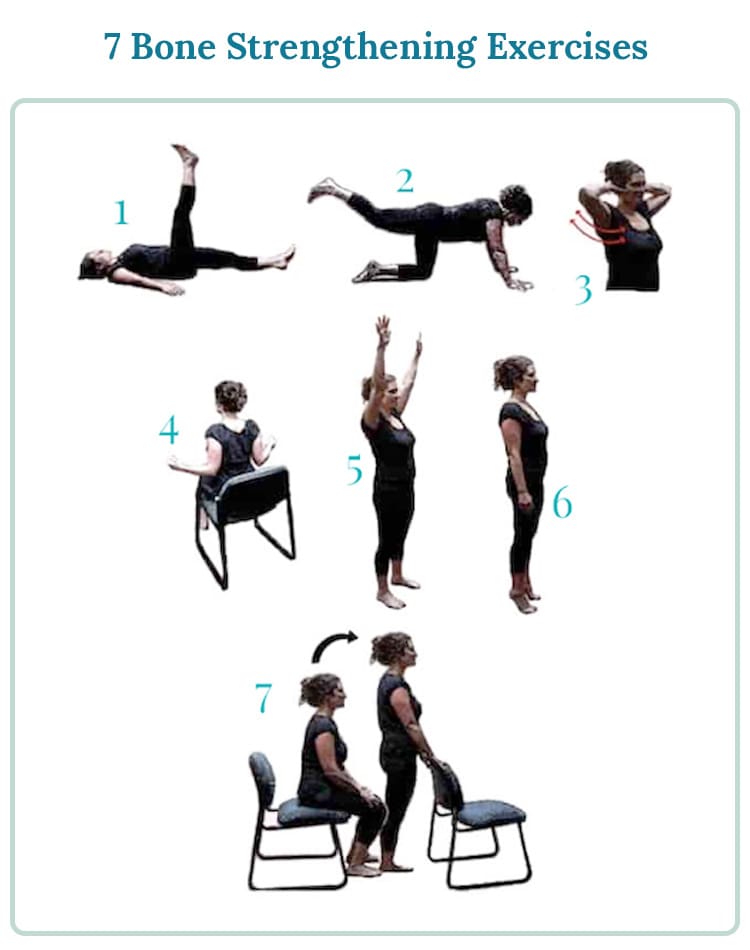 7 Bone Strengthening Exercises

1

2

3

4

5

6

7