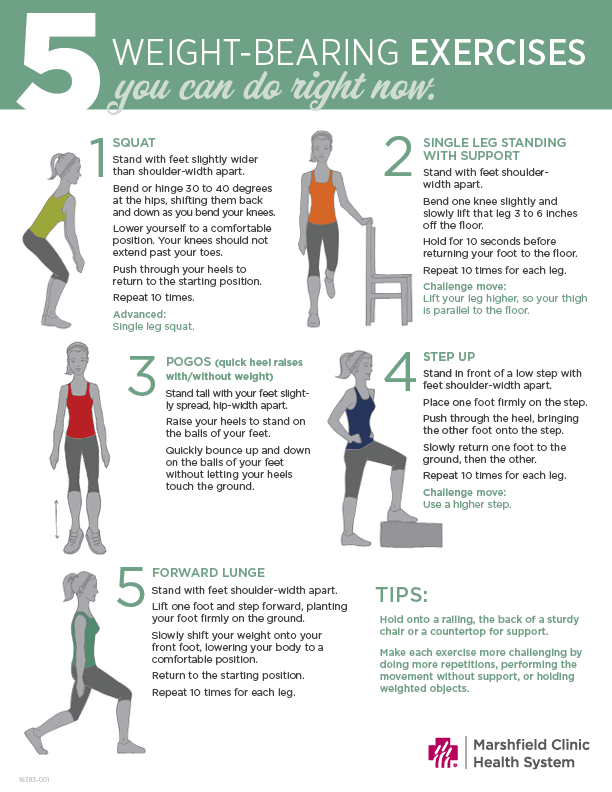 5 WEIGHT-BEARING EXERCISES you can do right now:

1 SQUAT

Stand with feet slightly wider than shoulder-width apart.

Bend or hinge 30 to 40 degrees at the hips, shifting them back and down as you bend your knees.

Lower yourself to a comfortable position. Your knees should not extend past your toes.

Push through your heels to return to the starting position.

Repeat 10 times.

Advanced: Single leg squat.

2 SINGLE LEG STANDING WITH SUPPORT

Stand with feet shoulder-width apart.

Bend one knee slightly and slowly lift that leg 3 to 6 inches off the floor.

Hold for 10 seconds before returning your foot to the floor.

Repeat 10 times for each leg.

Challenge move: Lift your leg higher, so your thigh is parallel to the floor.

3 POGOS (quick heel raises with/without weight)

Stand tall with your feet slightly spread, hip-width apart.

Raise your heels to stand on the balls of your feet.

Quickly bounce up and down on the balls of your feet without letting your heels touch the ground.

4 STEP UP

Stand in front of a low step with feet shoulder-width apart.

Place one foot firmly on the step.

Push through the heel, bringing the other foot onto the step.

Slowly return one foot to the ground, then the other.

Repeat 10 times for each leg.

Challenge move: Use a higher step.

5 FORWARD LUNGE

Stand with feet shoulder-width apart.

Lift one foot and step forward, planting your foot firmly on the ground.

Slowly shift your weight onto your front foot, lowering your body to a comfortable position.

Return to the starting position.

Repeat 10 times for each leg.

TIPS:

Hold onto a railing, the back of a sturdy chair or a countertop for support.

Make each exercise more challenging by doing more repetitions, performing the movement without support, or holding weighted objects.

Marshfield Clinic Health System

16383-001