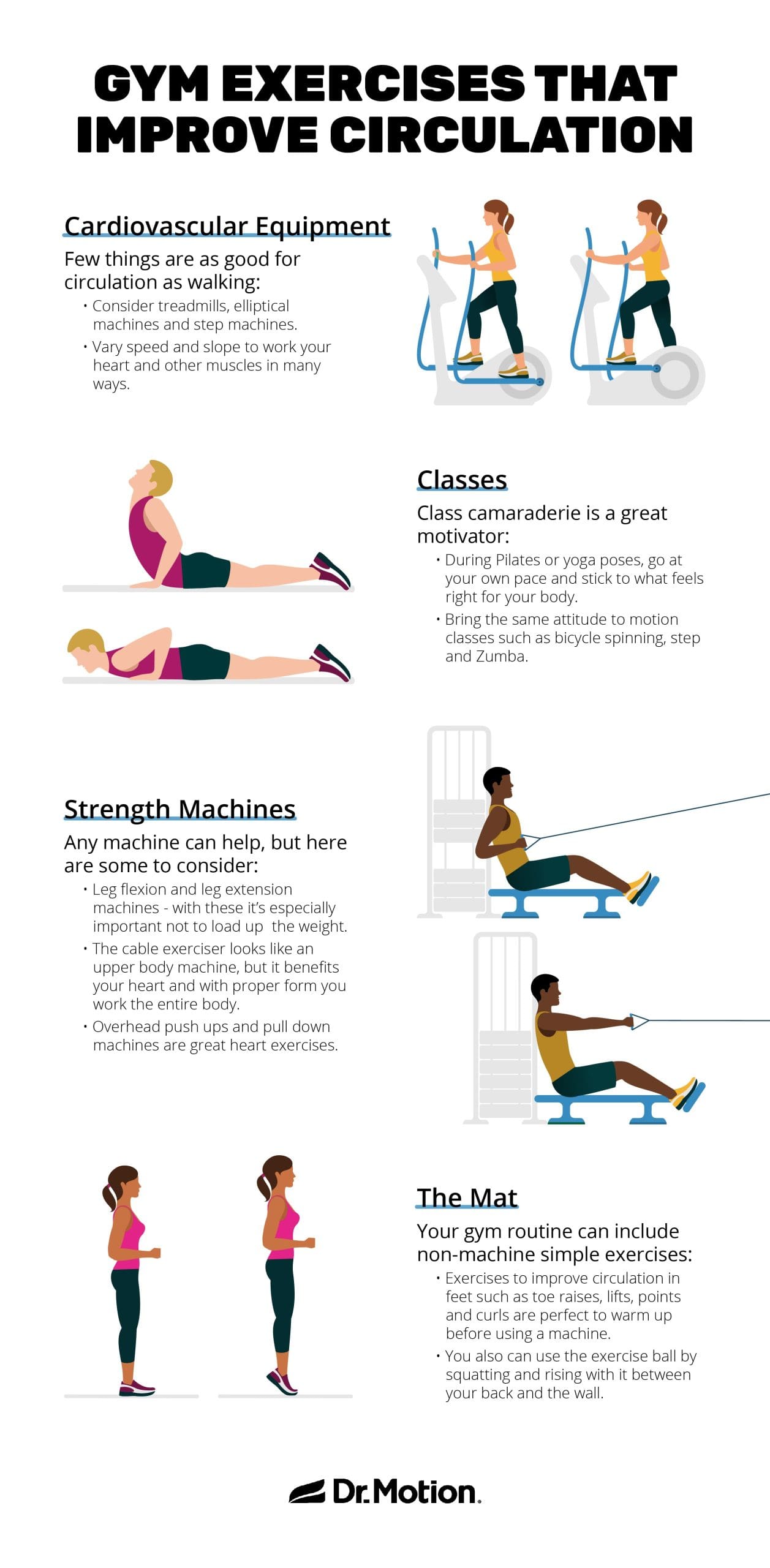 GYM EXERCISES THAT IMPROVE CIRCULATION

Cardiovascular Equipment

Few things are as good for circulation as walking:

• Consider treadmills, elliptical machines and step machines.
• Vary speed and slope to work your heart and other muscles in many ways.

Classes

Class camaraderie is a great motivator:

• During Pilates or yoga poses, go at your own pace and stick to what feels right for your body.
• Bring the same attitude to motion classes such as bicycle spinning, step and Zumba.

Strength Machines

Any machine can help, but here are some to consider:

• Leg flexion and leg extension machines - with these it's especially important not to load up the weight.
• The cable exerciser looks like an upper body machine, but it benefits your heart and with proper form you work the entire body.
• Overhead push ups and pull down machines are great heart exercises.

The Mat

Your gym routine can include non-machine simple exercises:

• Exercises to improve circulation in feet such as toe raises, lifts, points and curls are perfect to warm up before using a machine.
• You also can use the exercise ball by squatting and rising with it between your back and the wall.

Dr. Motion.