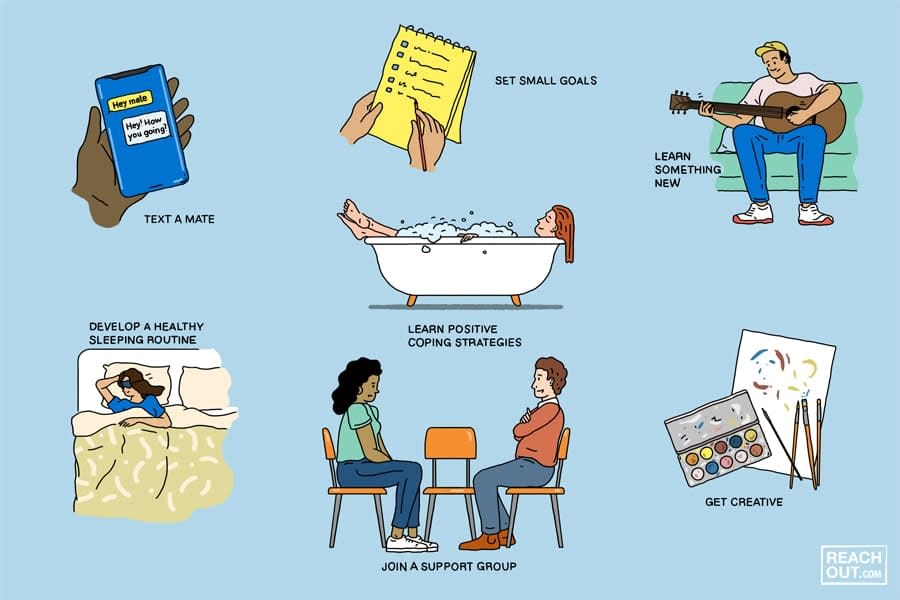 Hey mate

Hey! How you going?

TEXT A MATE

SET SMALL GOALS

LEARN SOMETHING NEW

LEARN POSITIVE COPING STRATEGIES

DEVELOP A HEALTHY SLEEPING ROUTINE

JOIN A SUPPORT GROUP

GET CREATIVE

REACH OUT.com